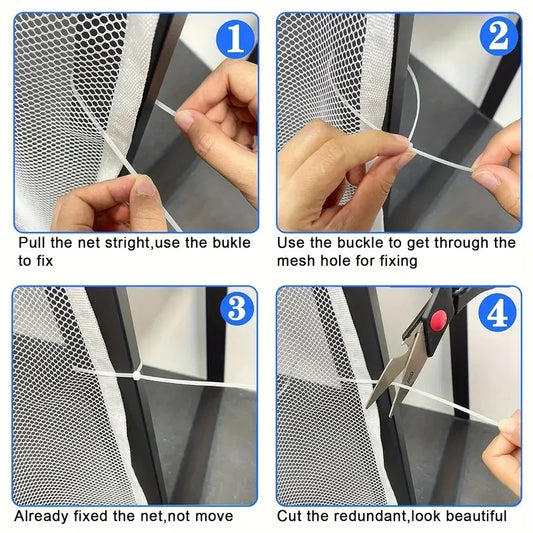 1

Pull the net stright,use the bukle to fix

2

Use the buckle to get through the mesh hole for fixing

3

Already fixed the net,not move

4

Cut the redundant,look beautiful